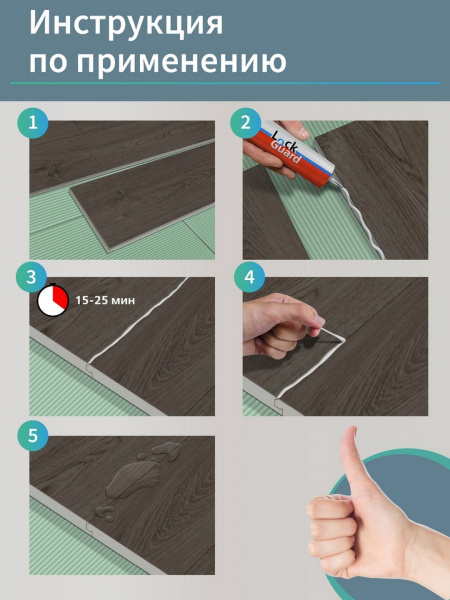 Инструкция по применению

1

2

Lock Guard

3

15-25 мин

4

5